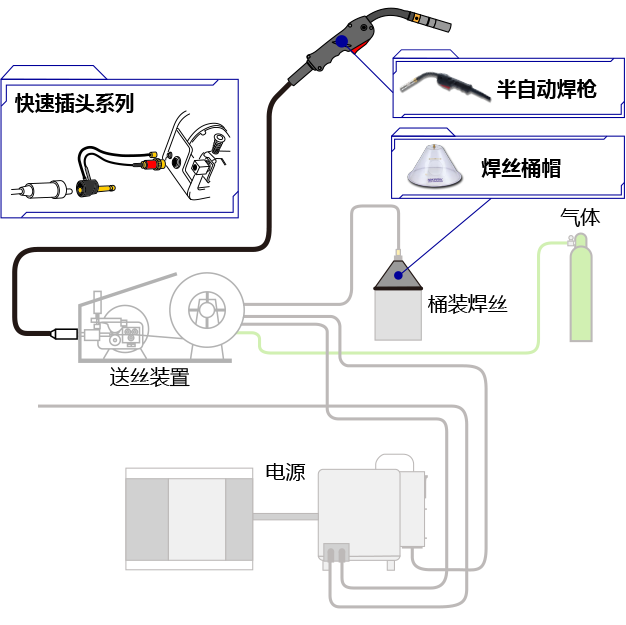 快速插头系列

半自动焊枪

焊丝桶帽

气体

桶装焊丝

送丝装置

电源